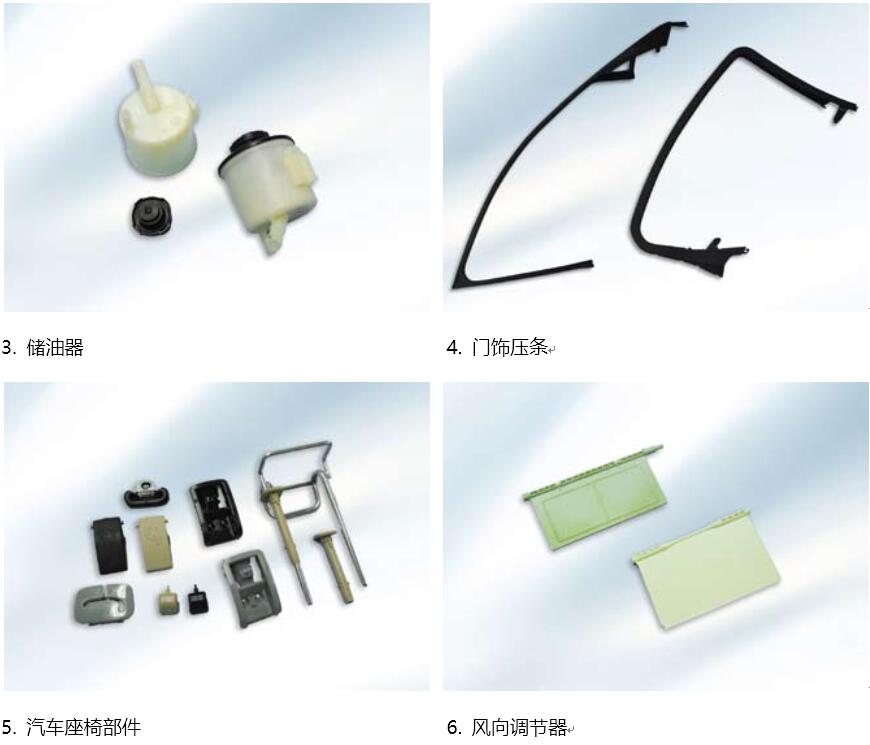 3. 储油器

4. 门饰压条

5. 汽车座椅部件

6. 风向调节器